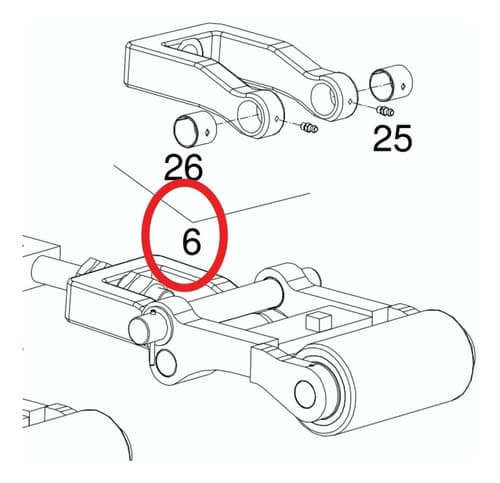 25
26
6